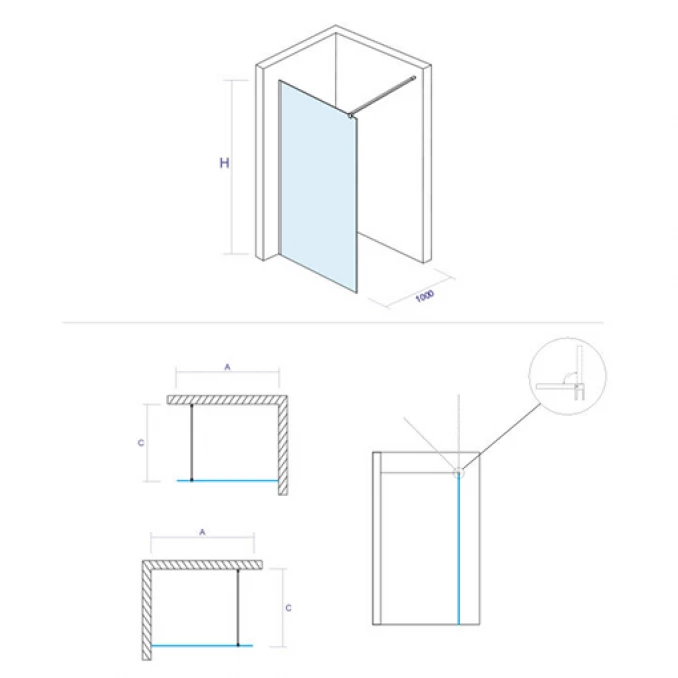 H

1000

A

C

A

C